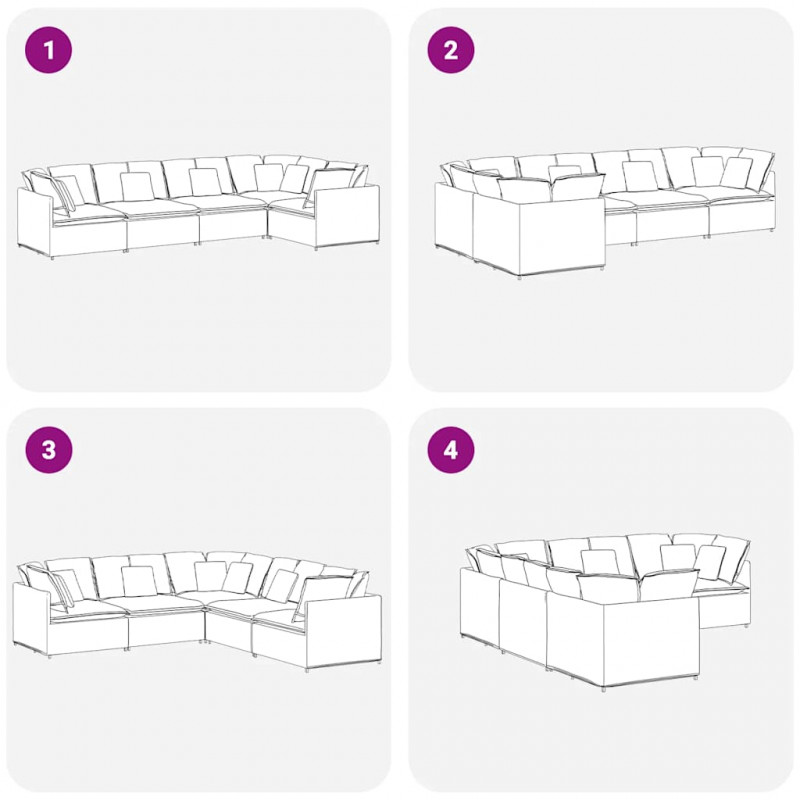 1

2

3

4