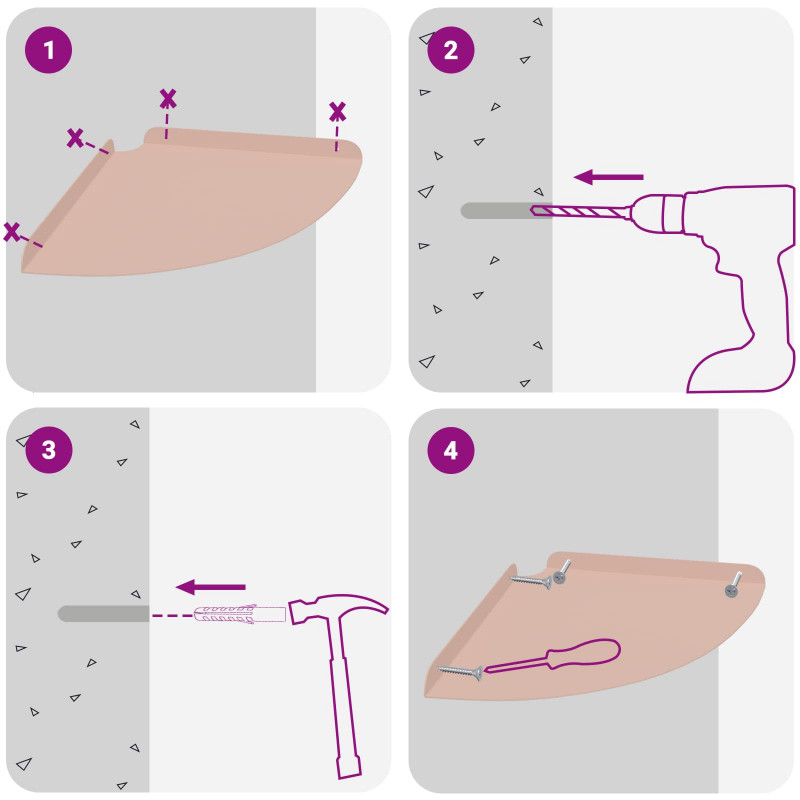 1

2

3

4