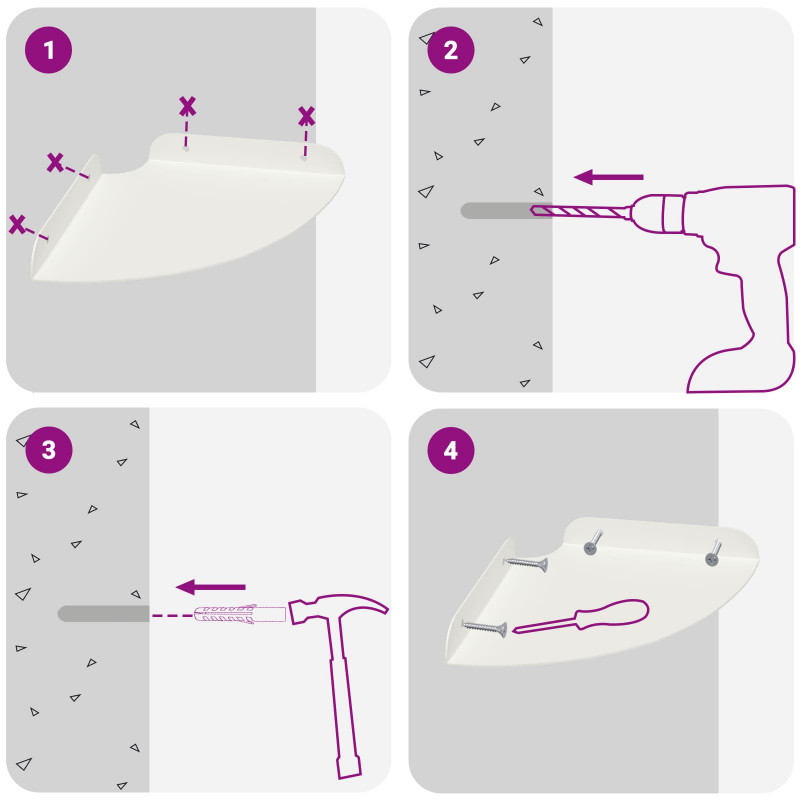 1

2

3

4