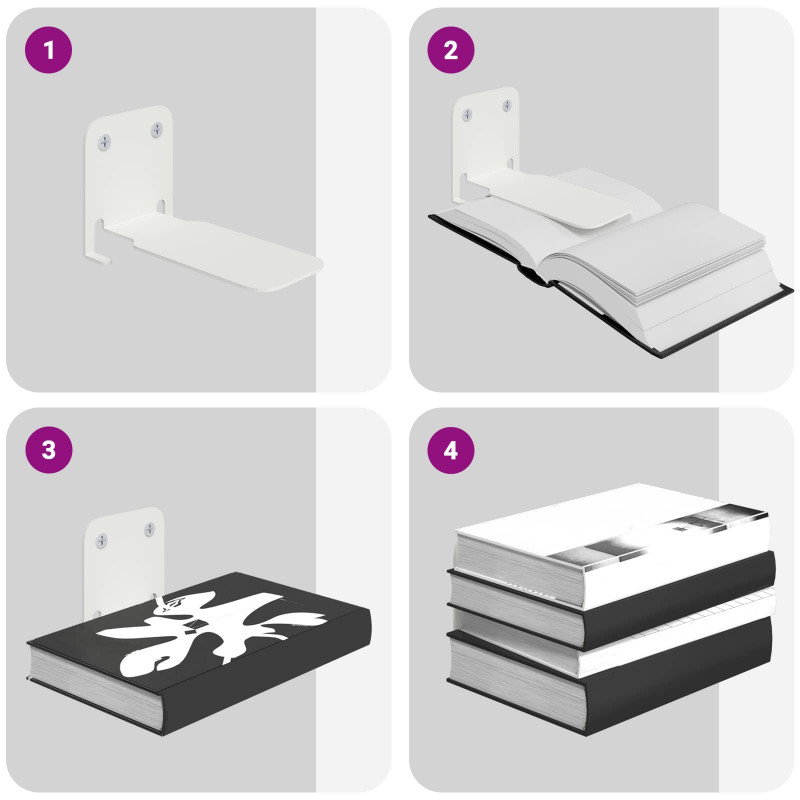 1

2

3

4