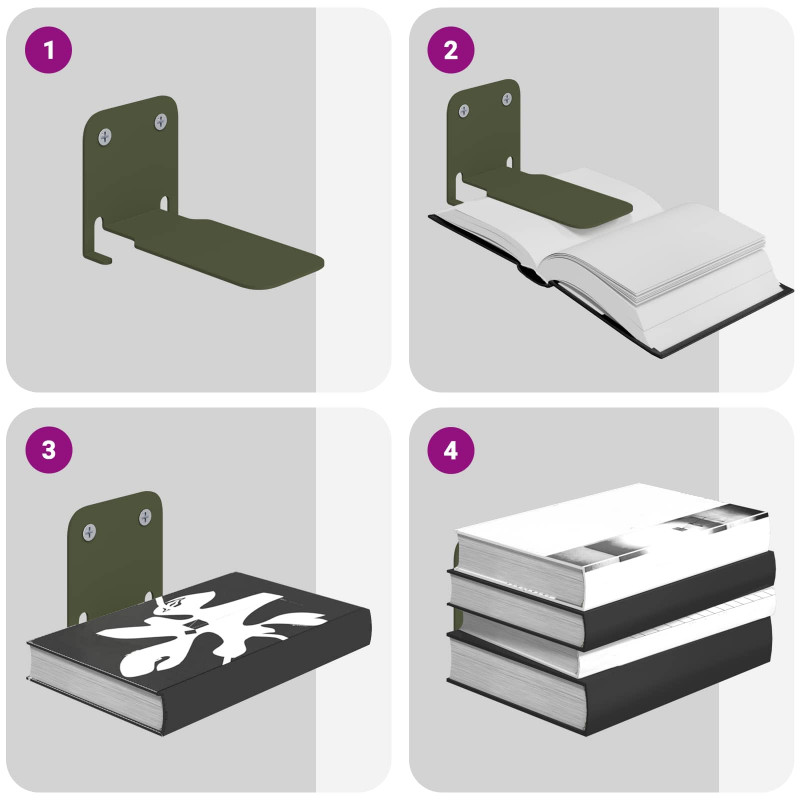 1

2

3

4