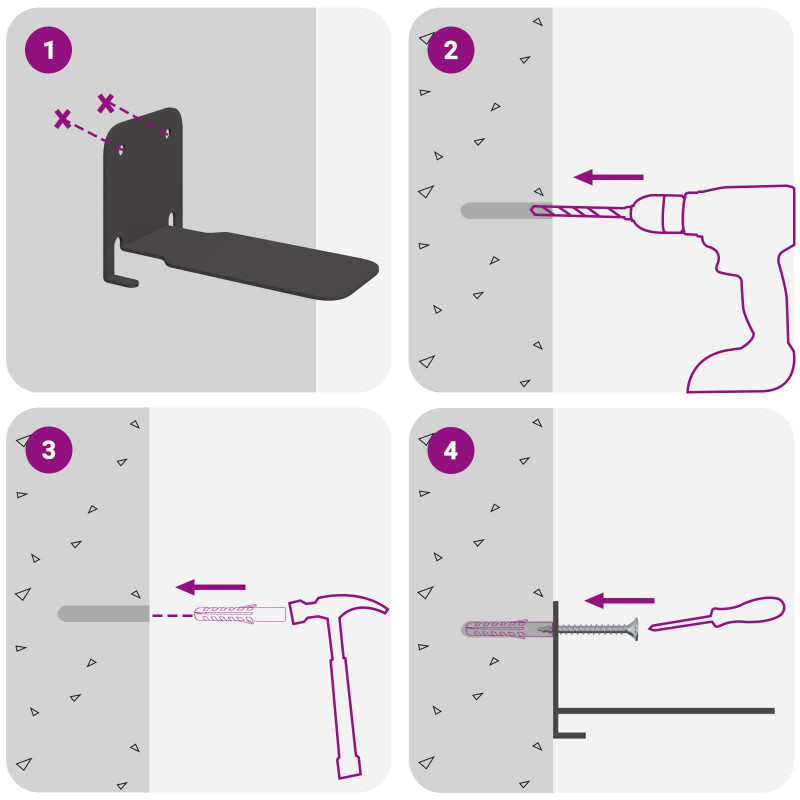 1

2

3

4