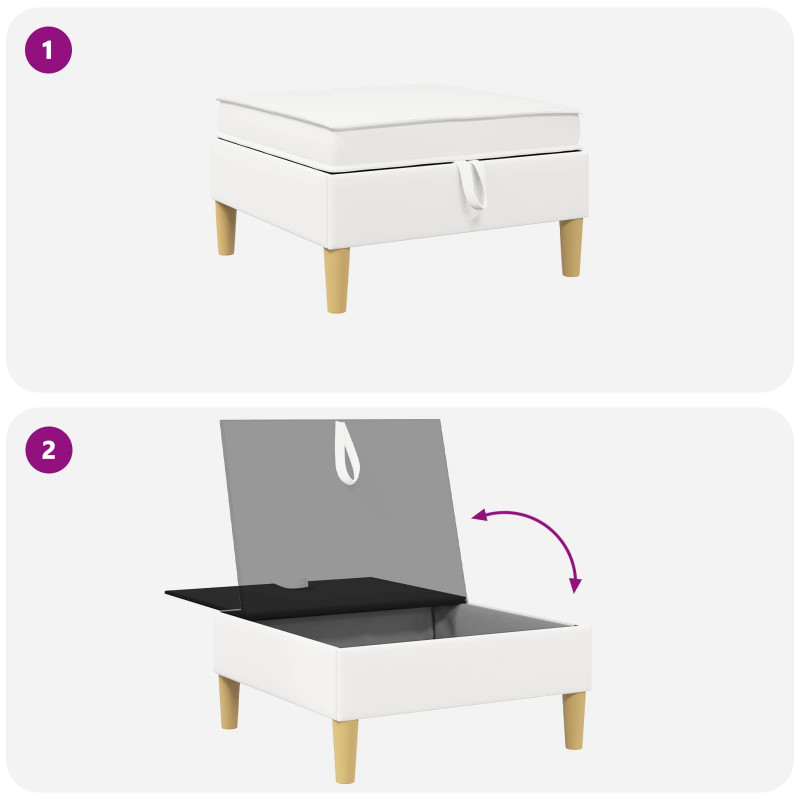 1

2