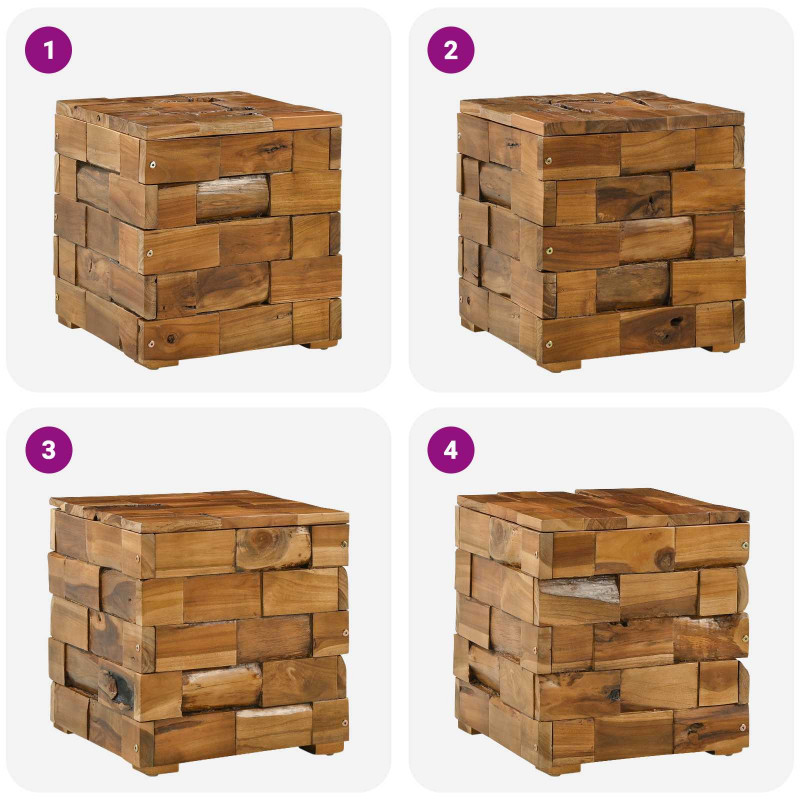 1

2

3

4