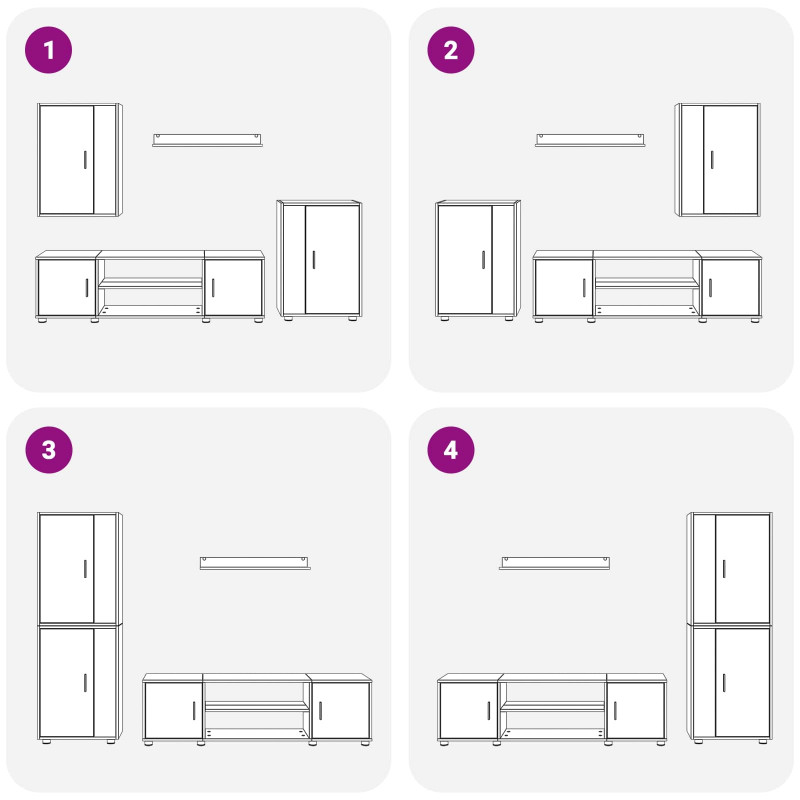 1

2

3

4