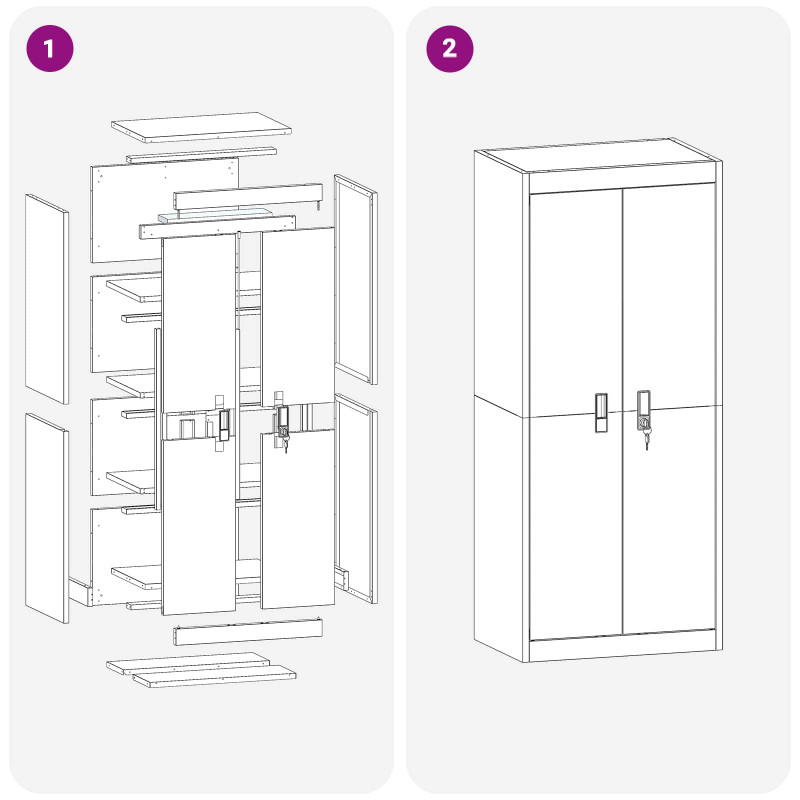 1

2