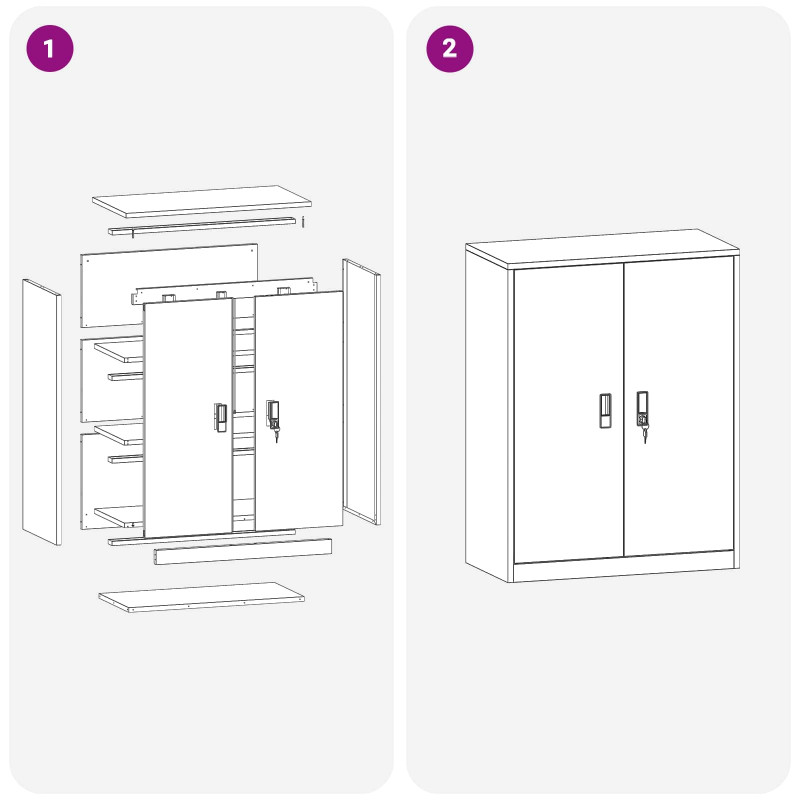 1

2