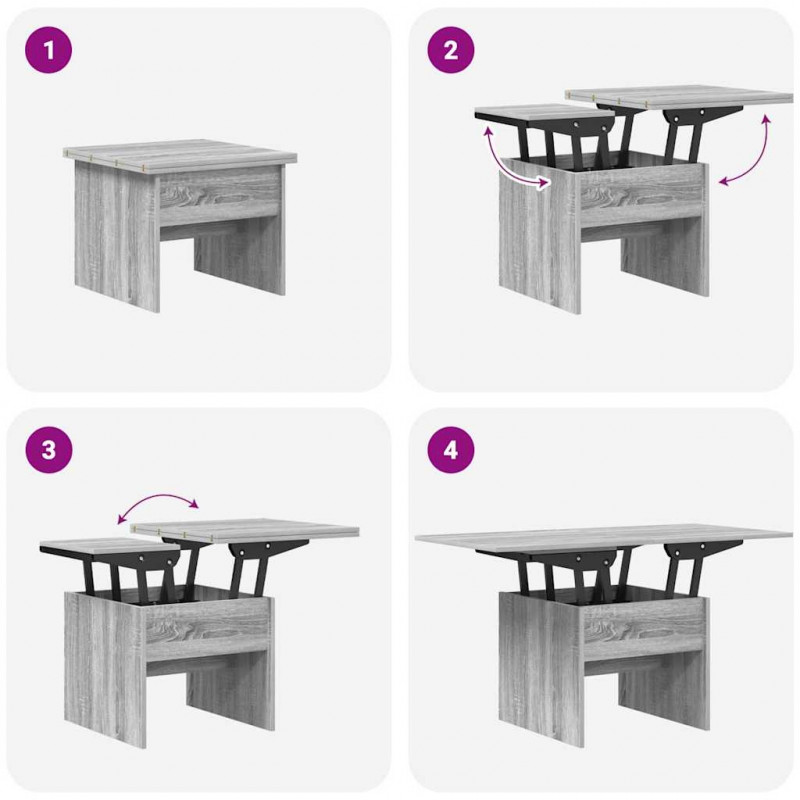 1

2

3

4