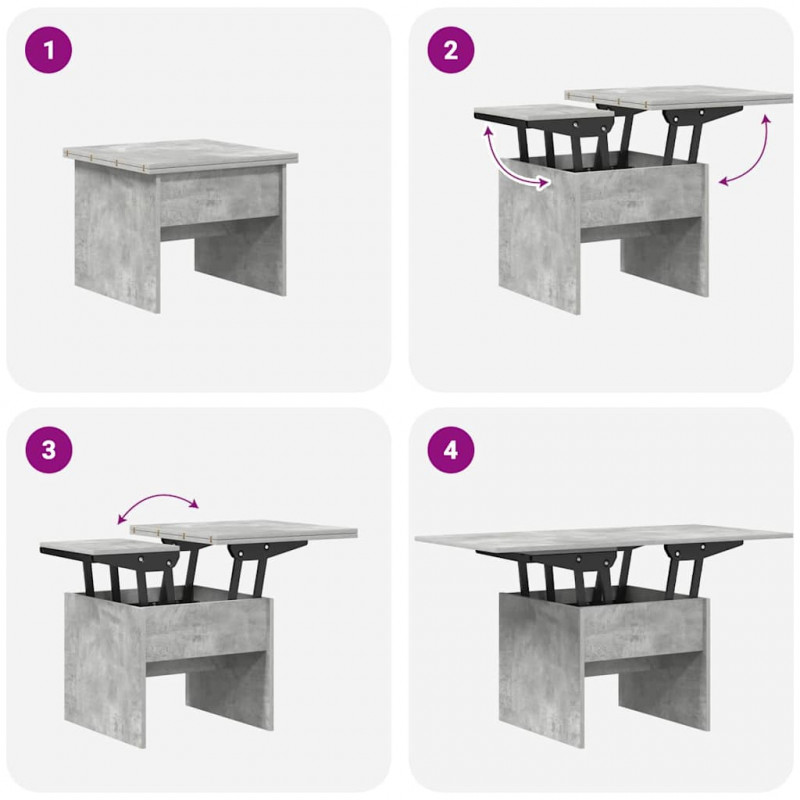 1

2

3

4