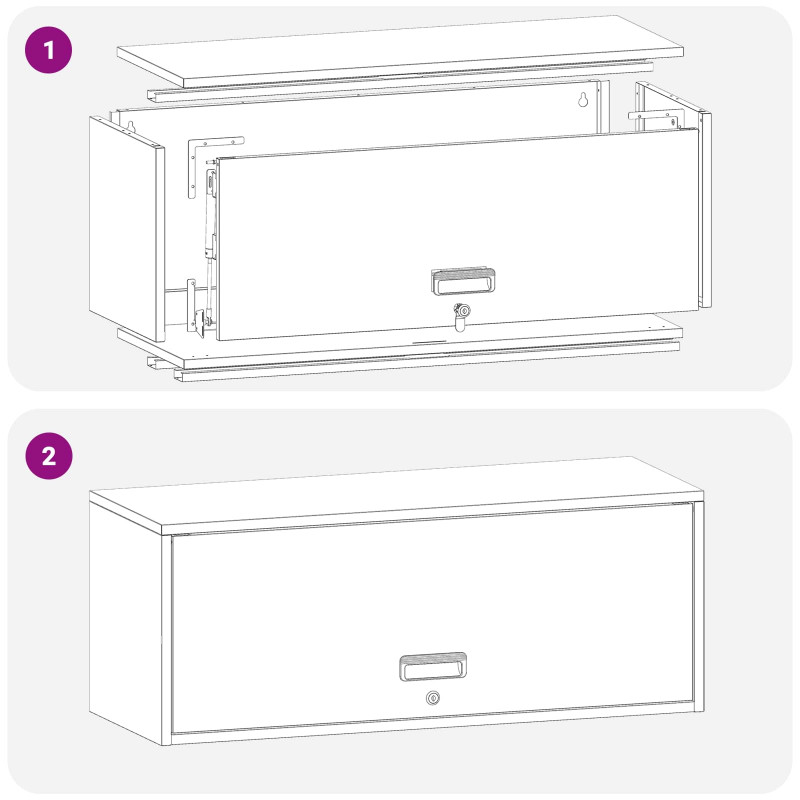 1

2