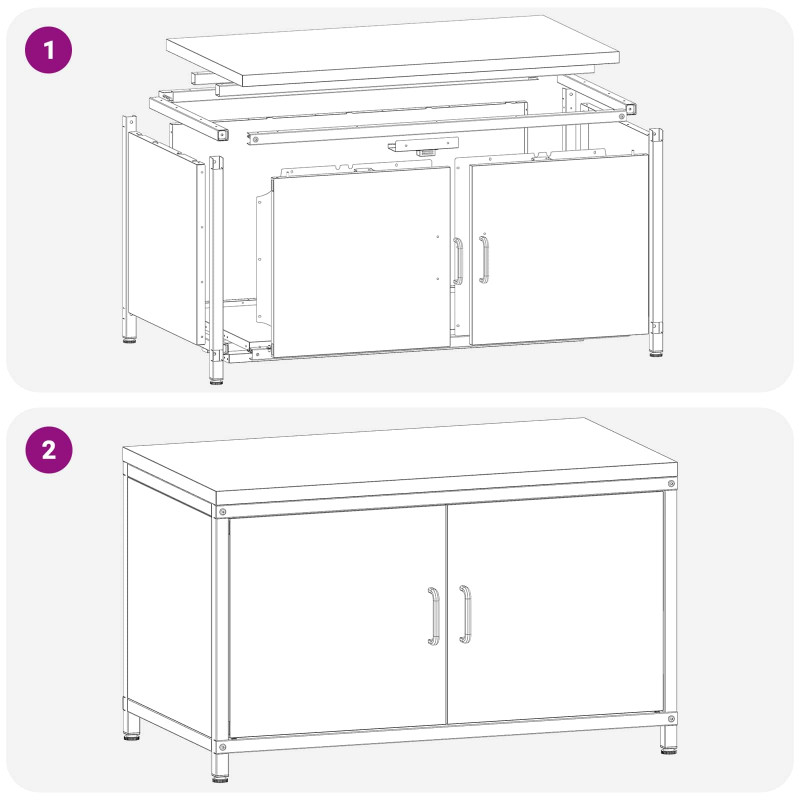 1

2