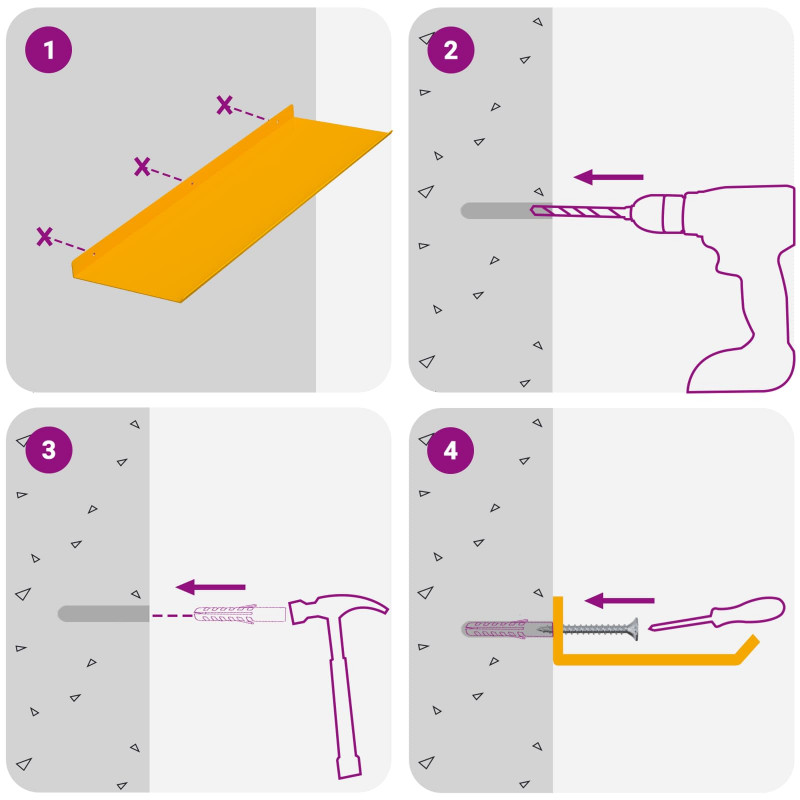 1
2
3
4