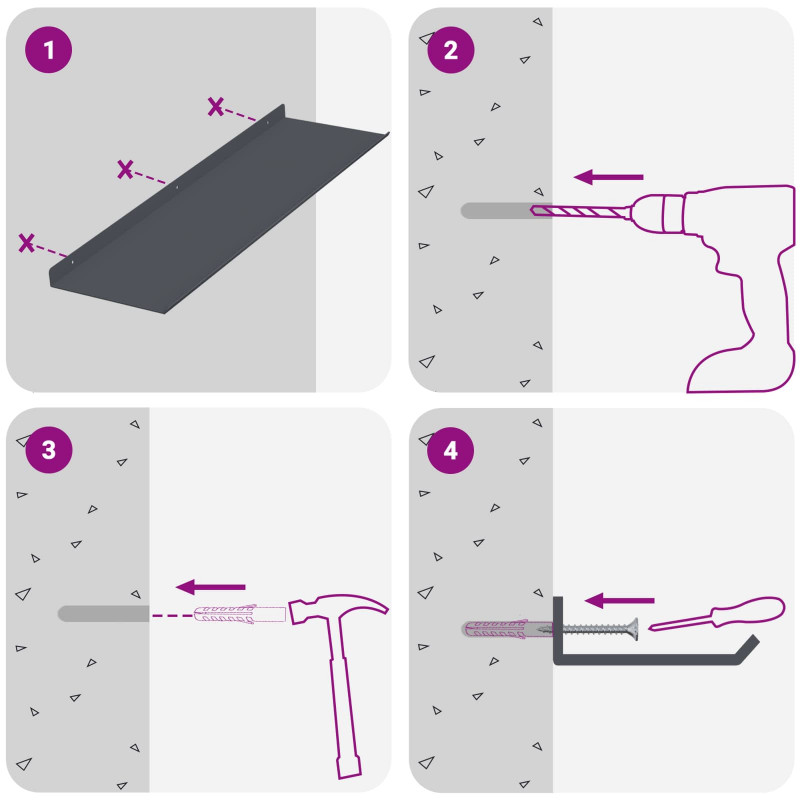 1

2

3

4