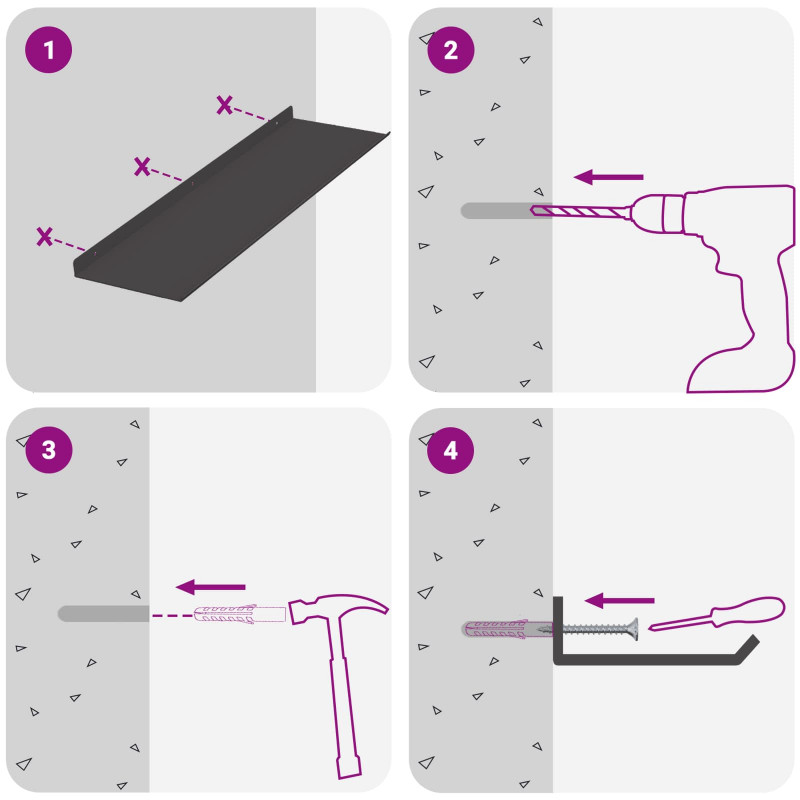 1

2

3

4