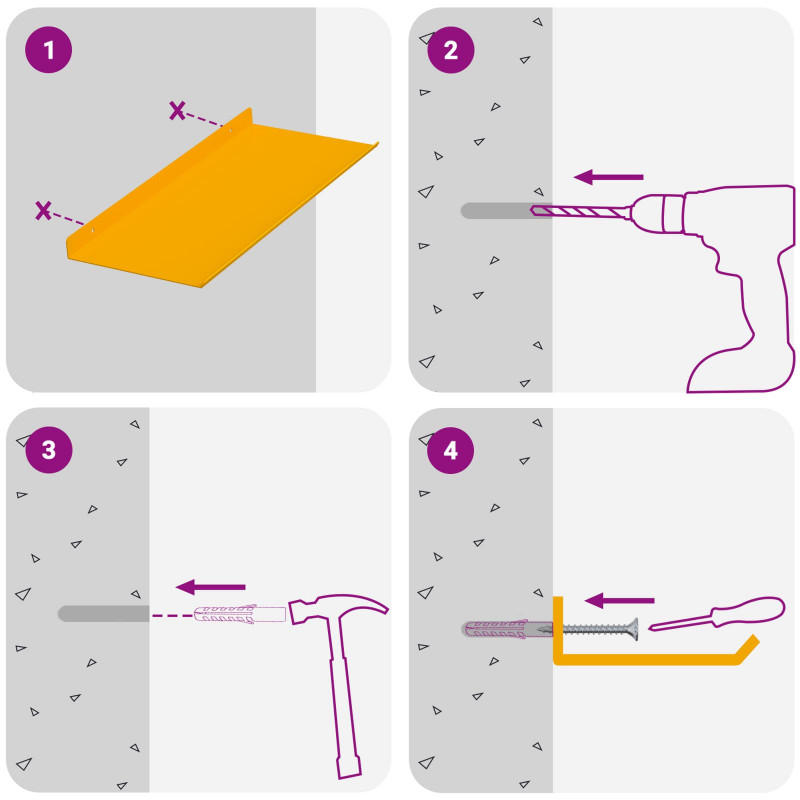 1

2

3

4