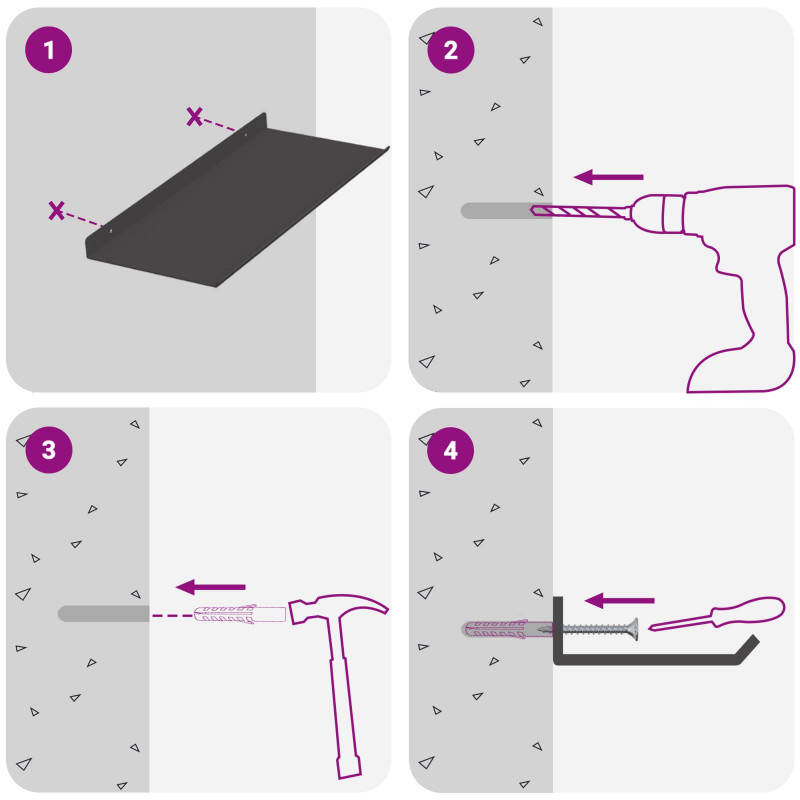 1

2

3

4