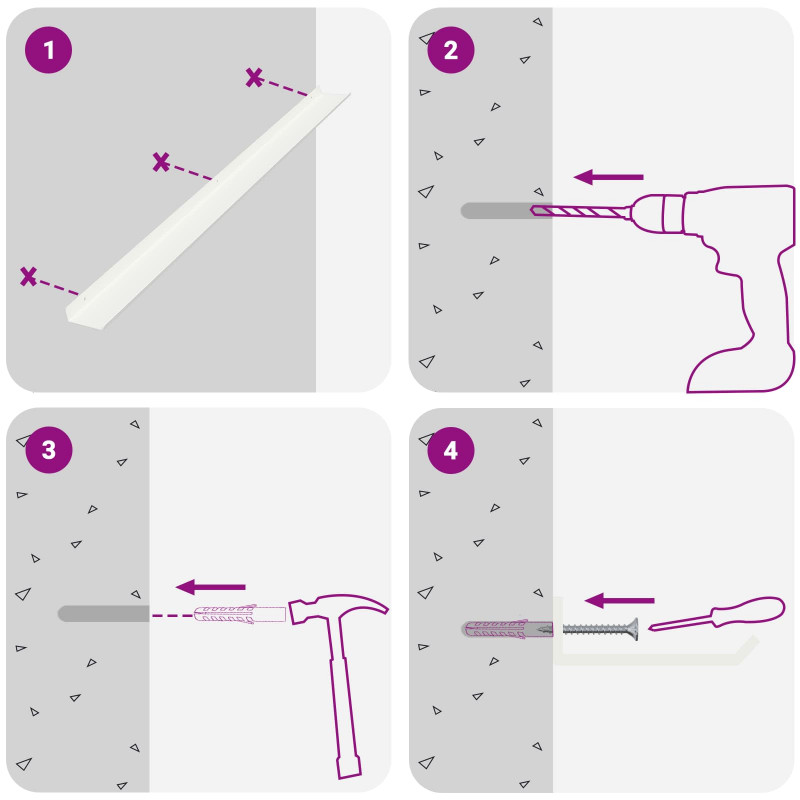 1

2

3

4