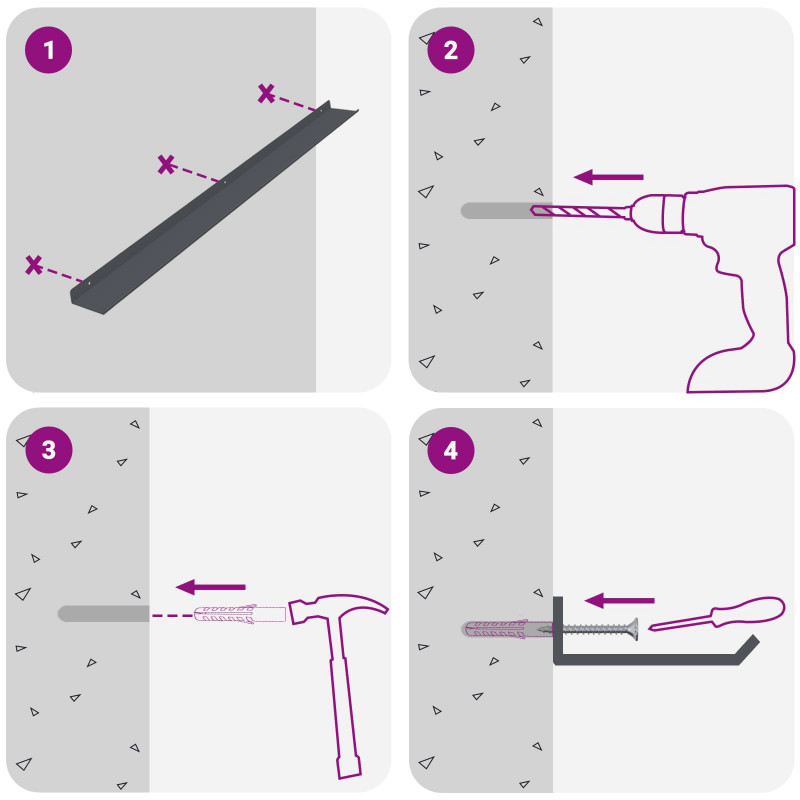 1

2

3

4