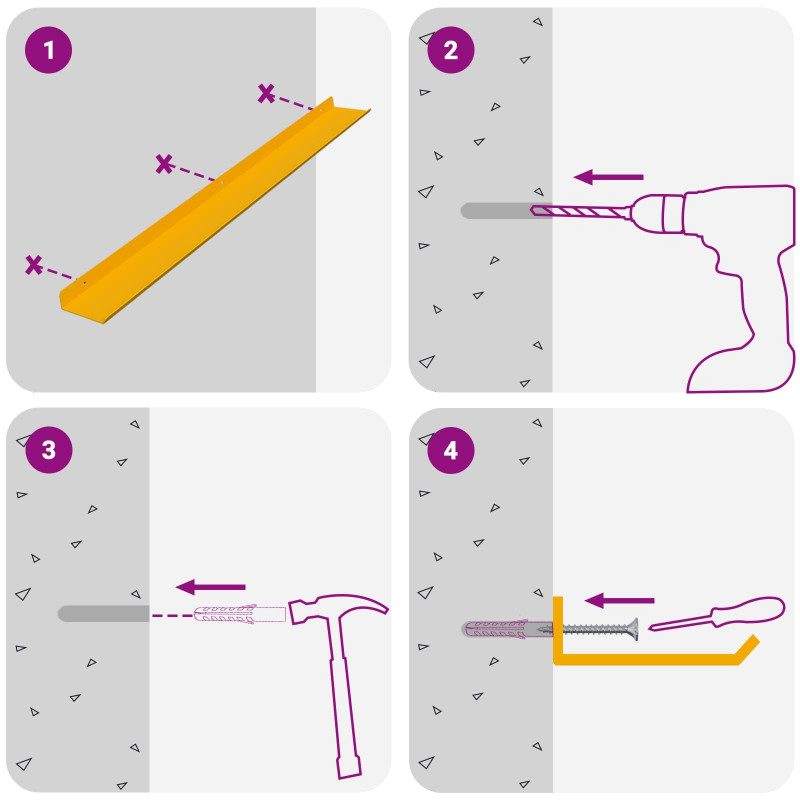 1

2

3

4