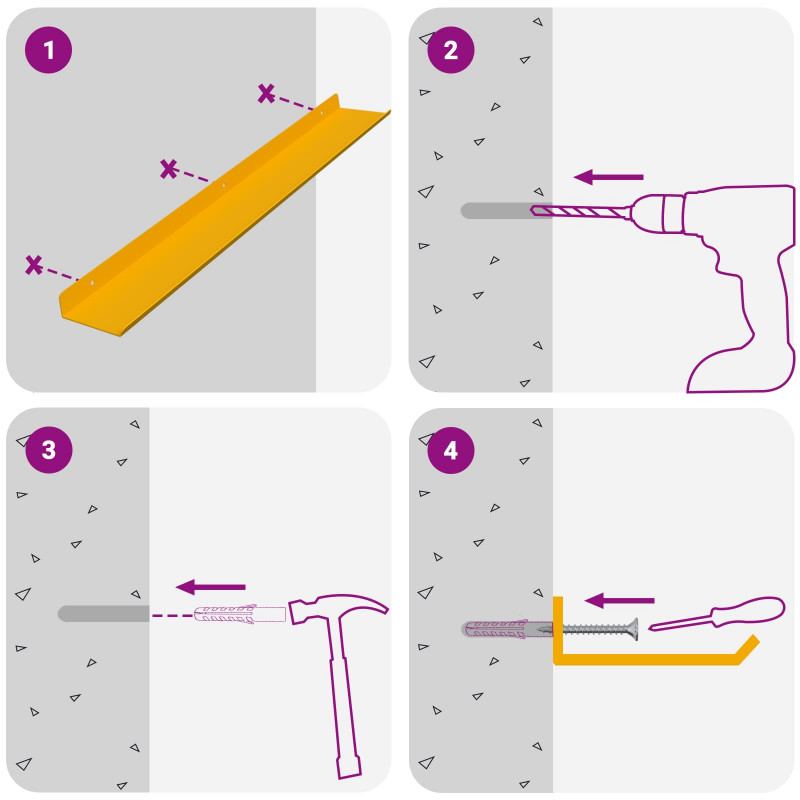 1

2

3

4