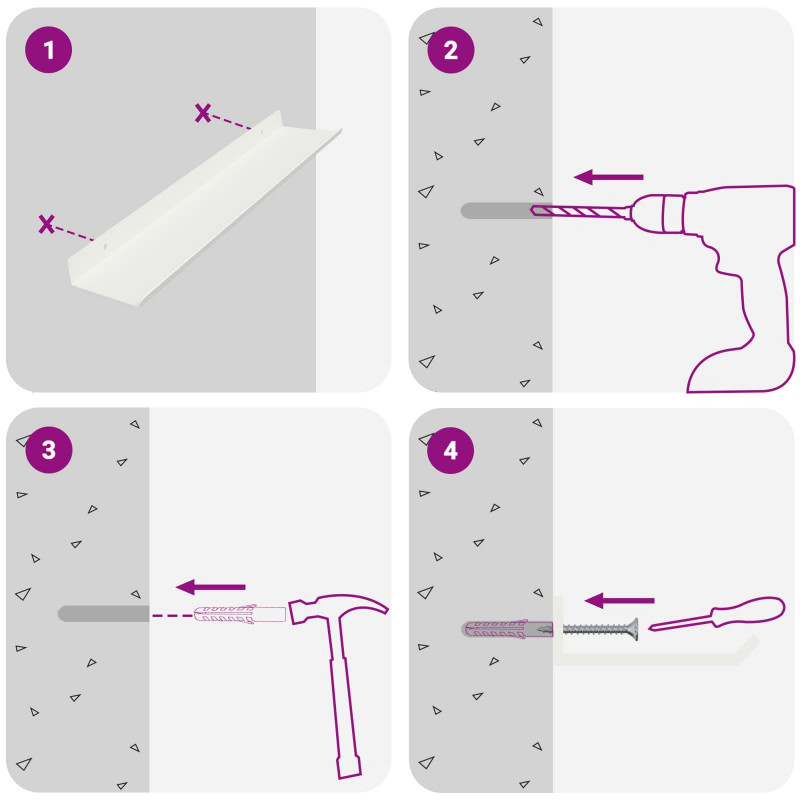 1

2

3

4