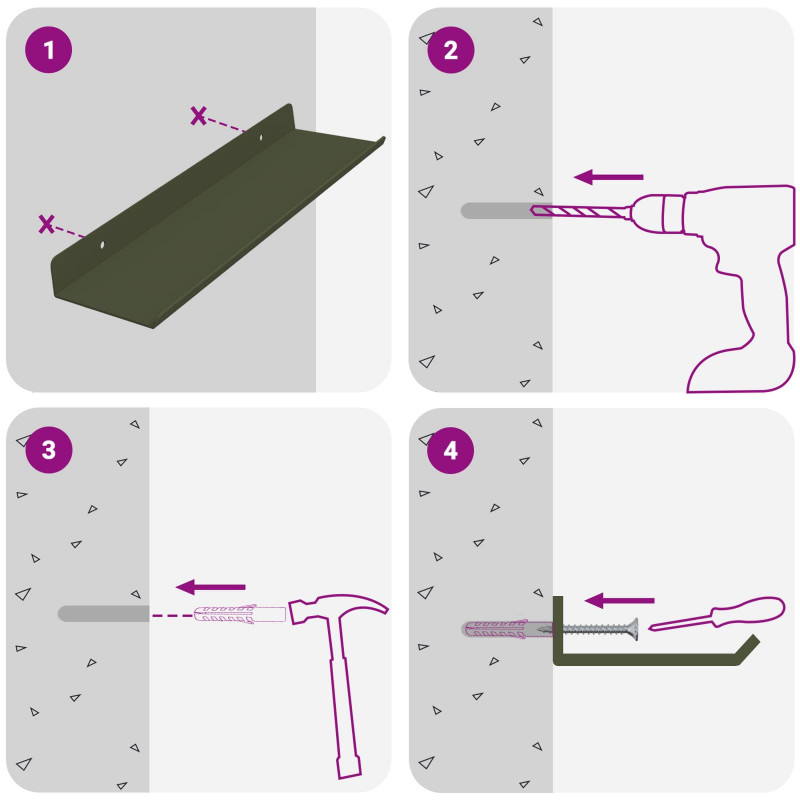 1

2

3

4