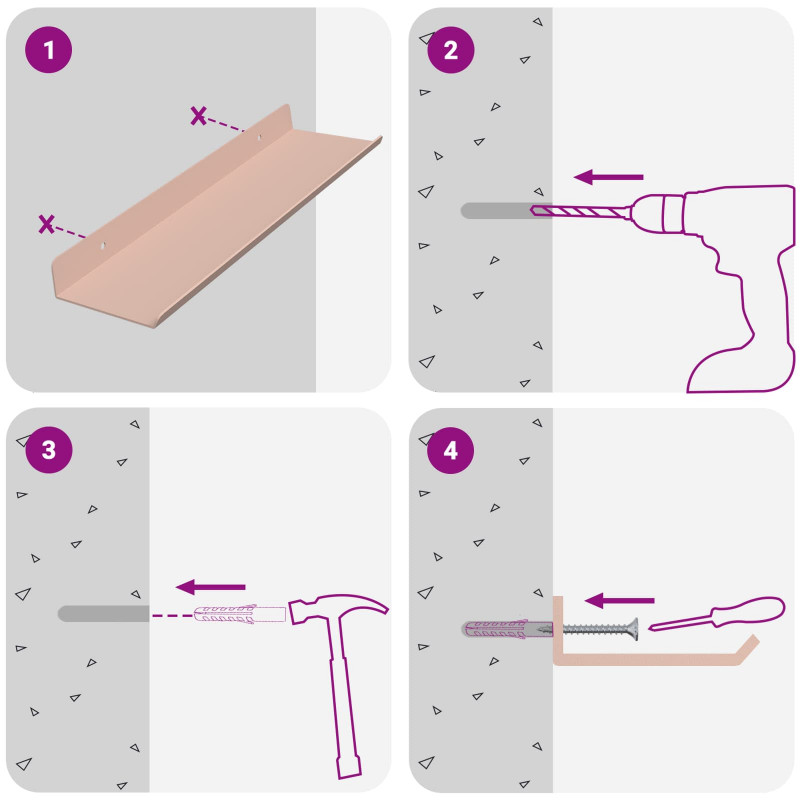 1

2

3

4