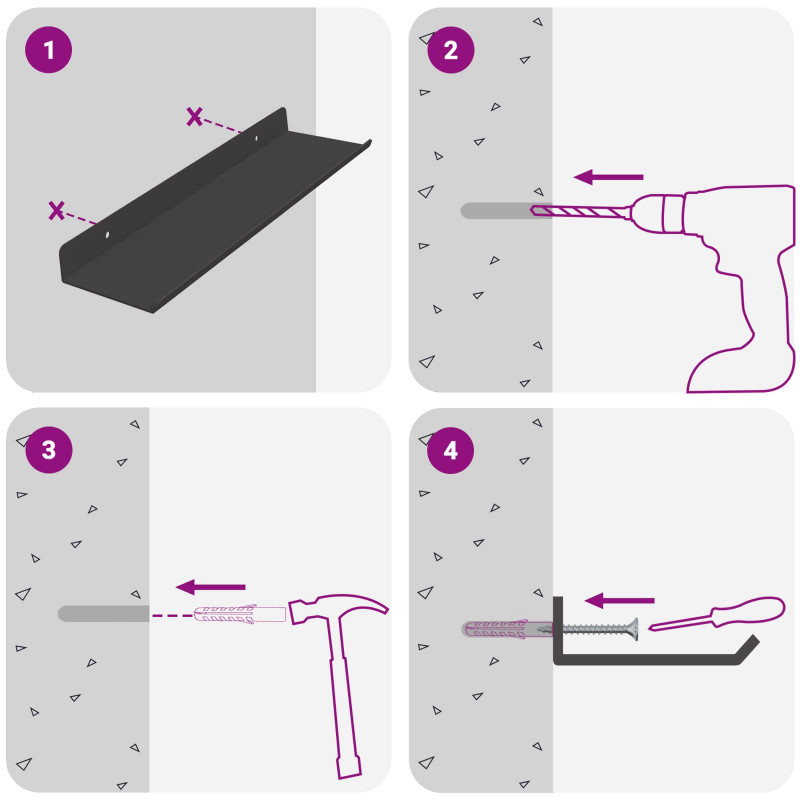 1

2

3

4