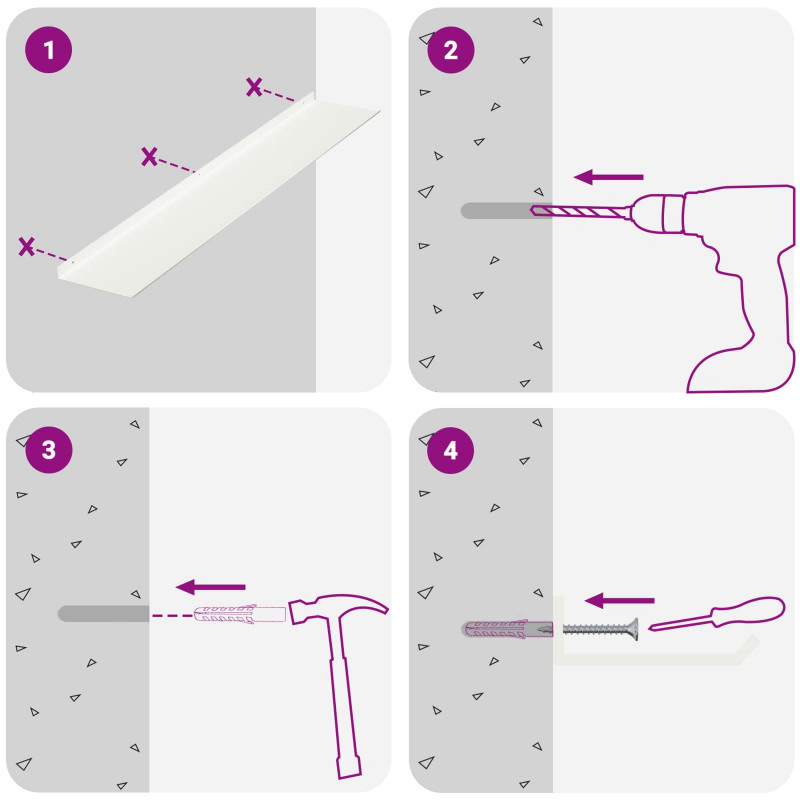 1

2

3

4