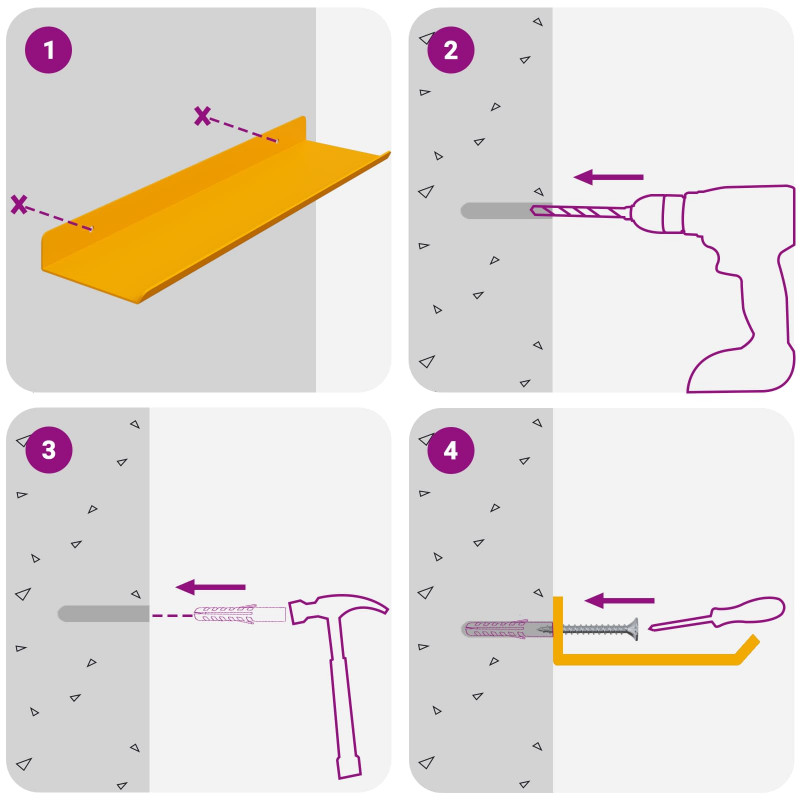 1

2

3

4