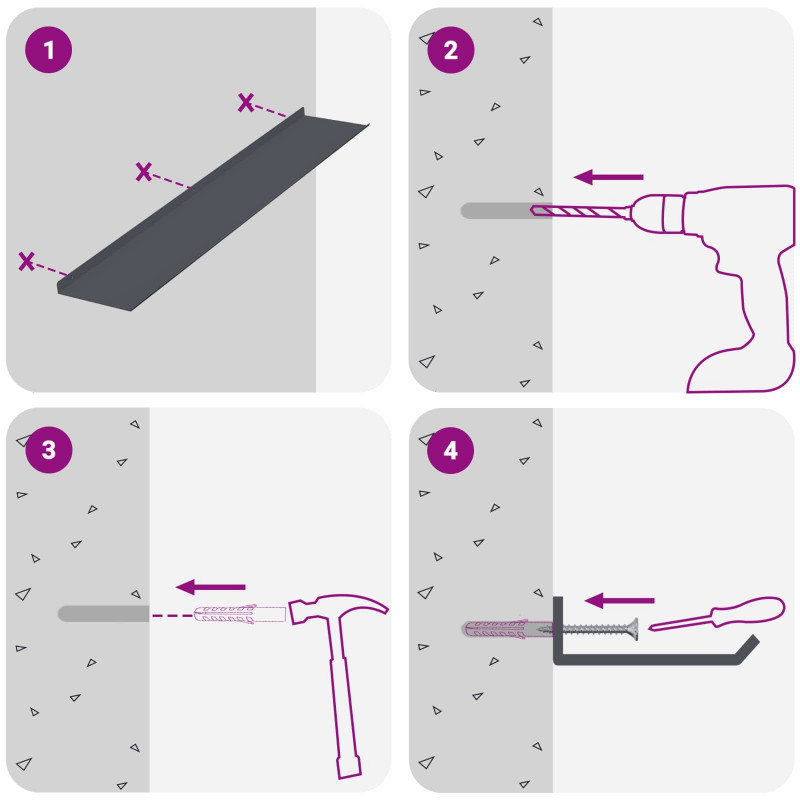 1

2

3

4