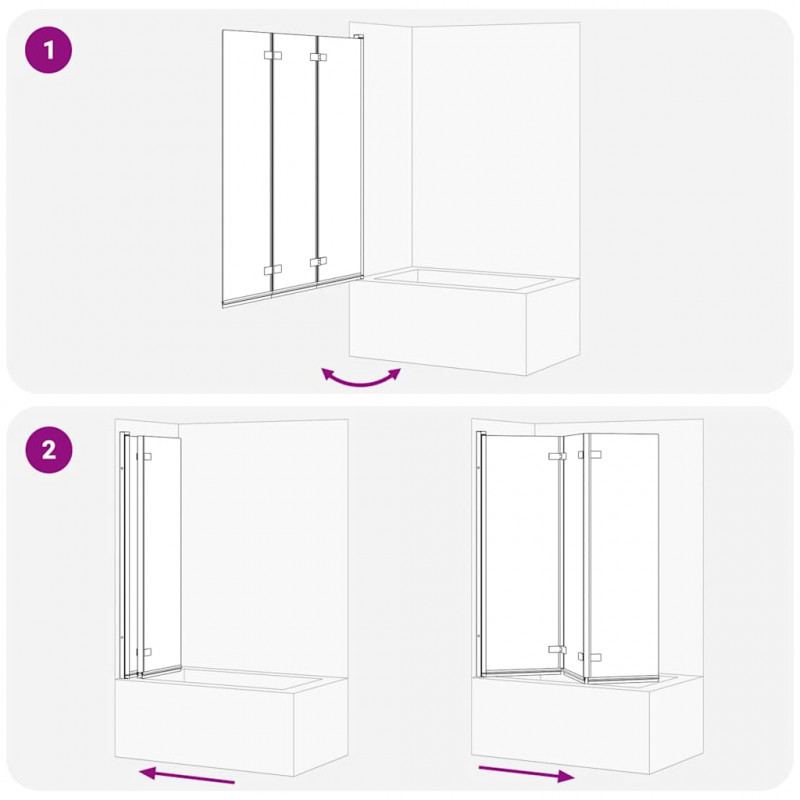 1

2