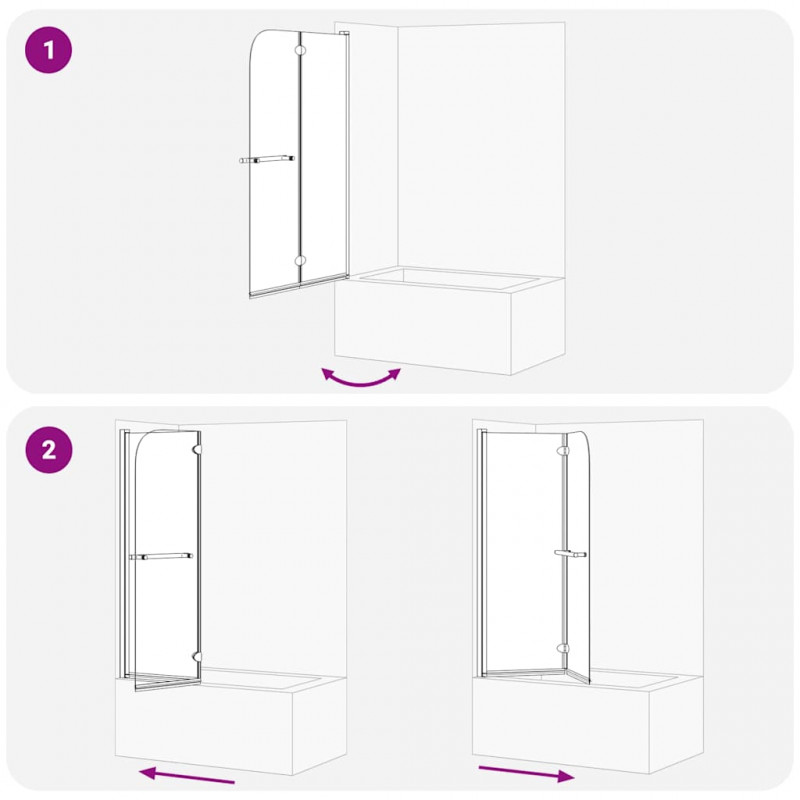 1

2