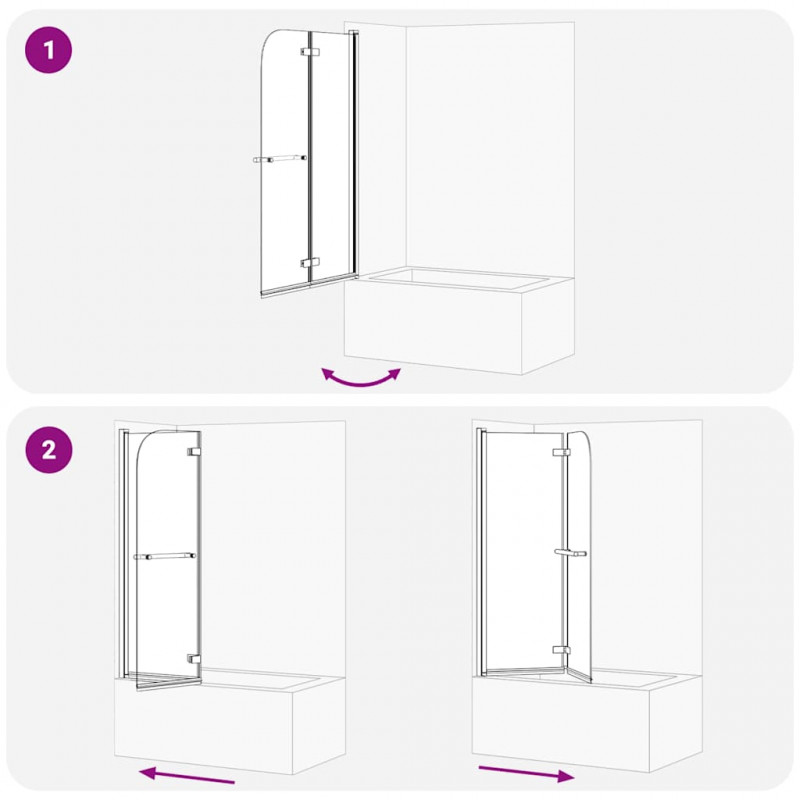 1

2