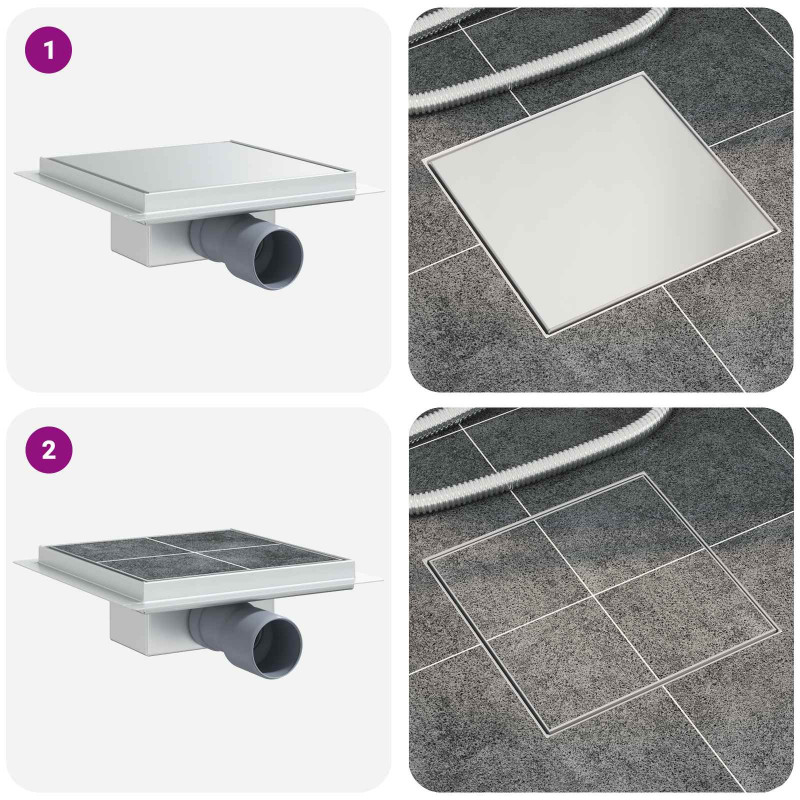 1

2