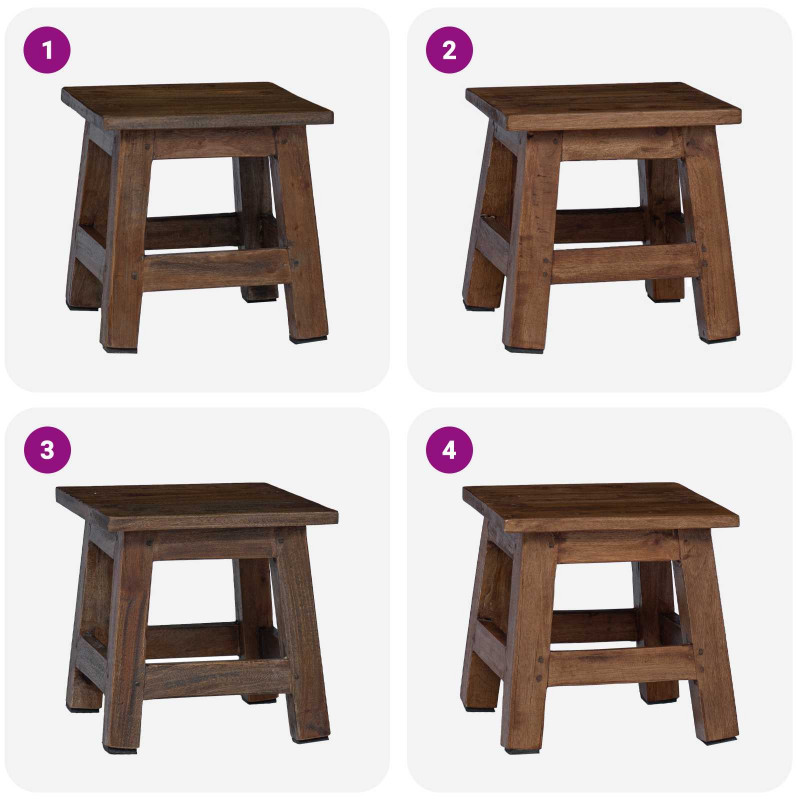 1

2

3

4