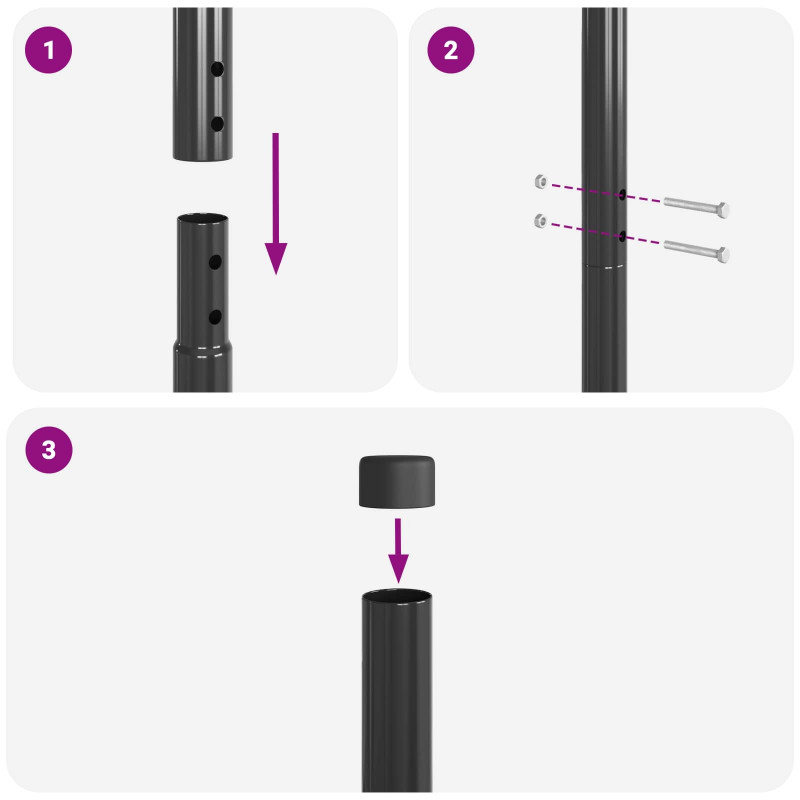 1

2

3