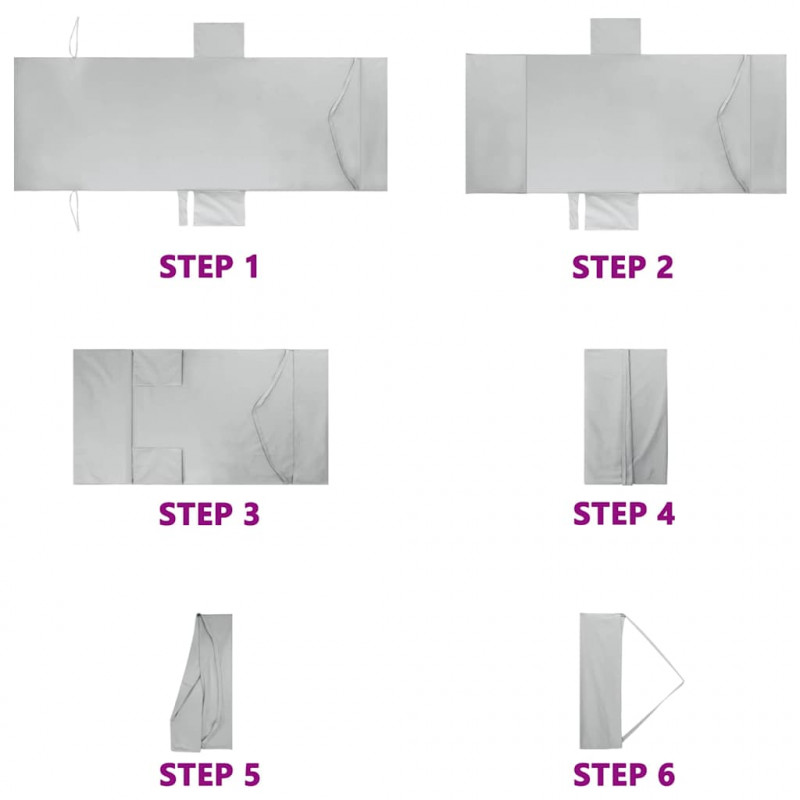 STEP 1

STEP 2

STEP 3

STEP 4

STEP 5

STEP 6