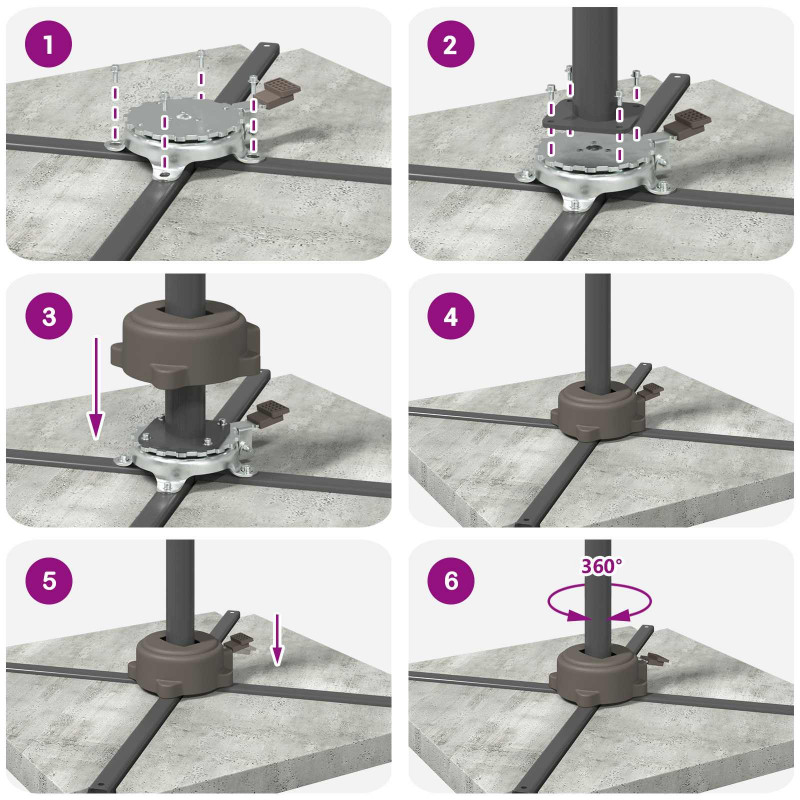 1

2

3

4

5

6

360°