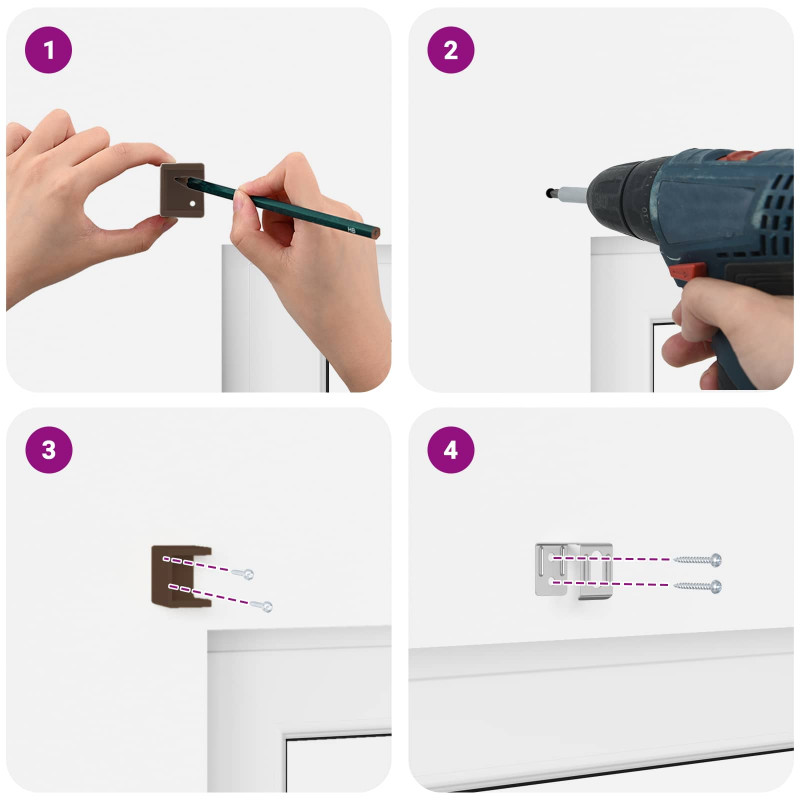 1

HB

2

3

4