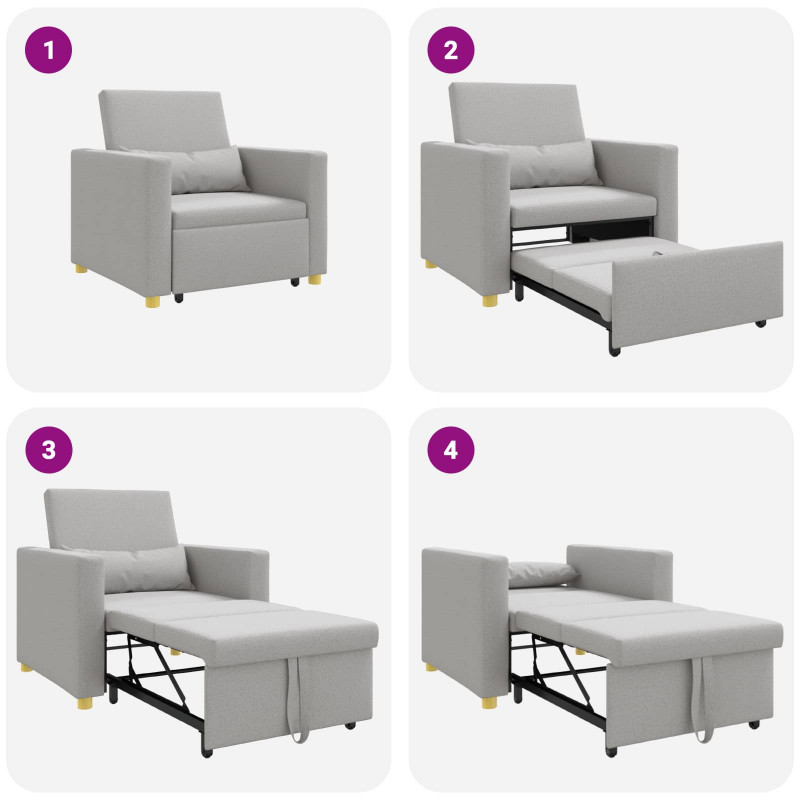 1

2

3

4