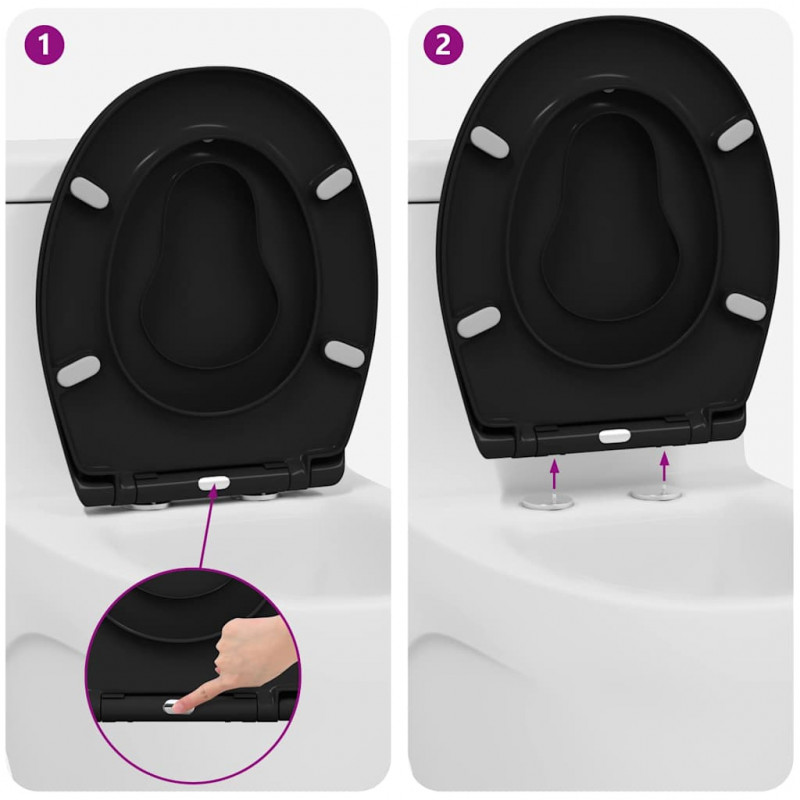 1

2