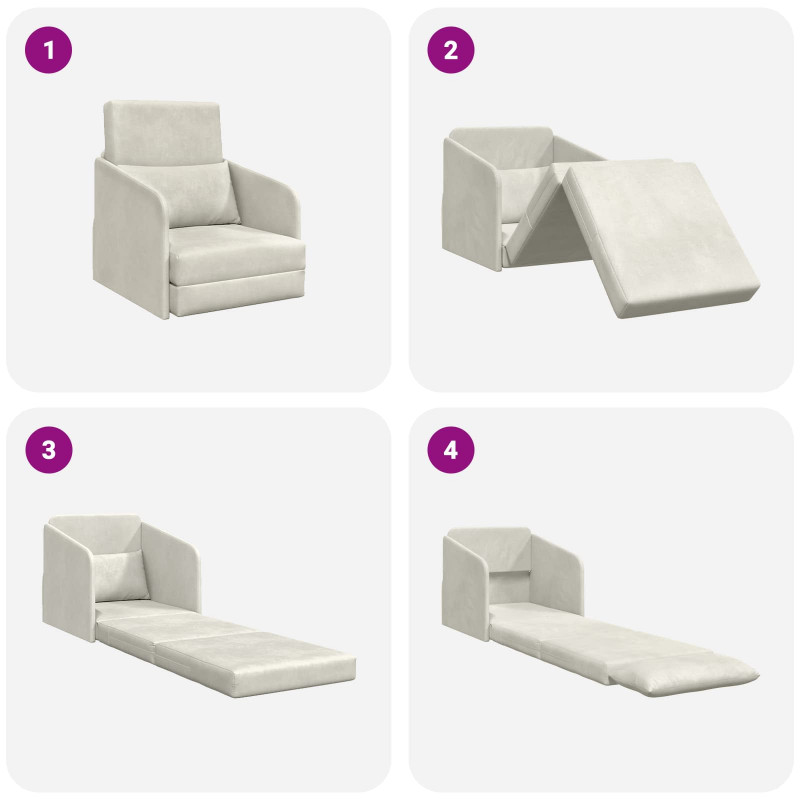 1

2

3

4