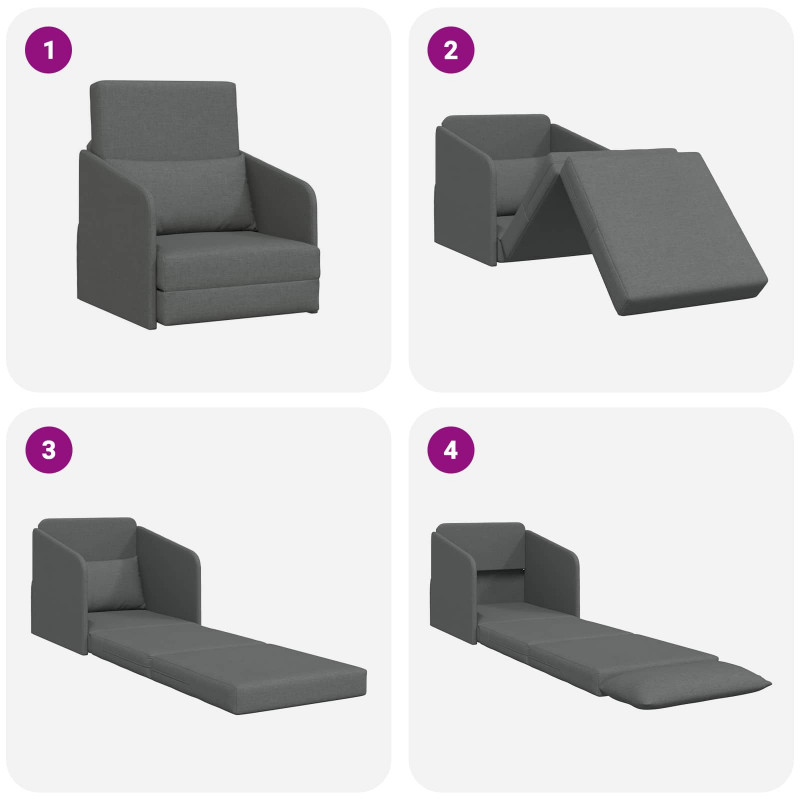 1

2

3

4