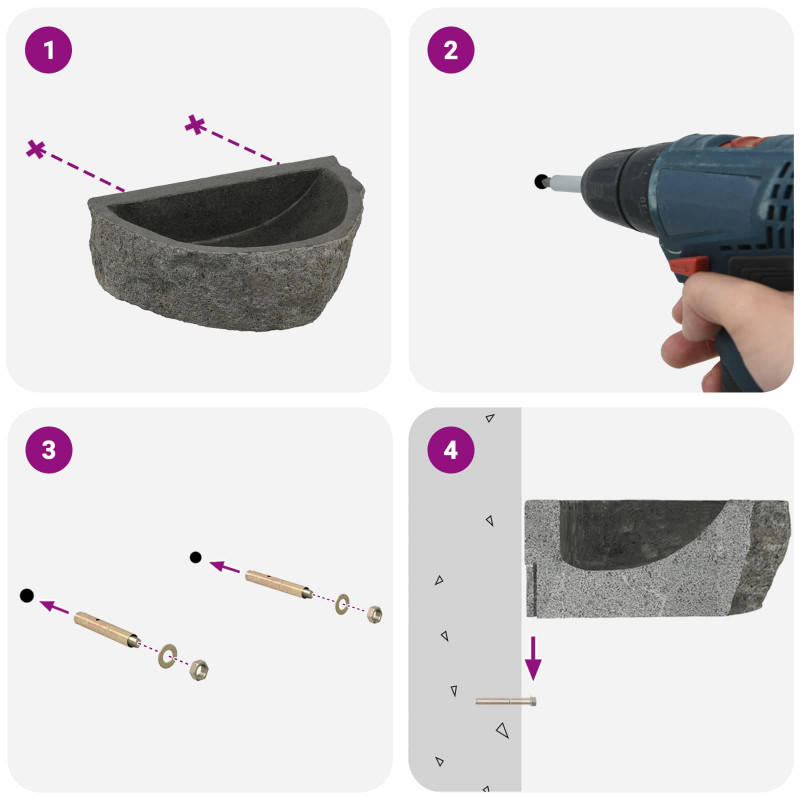 1

2

3

4