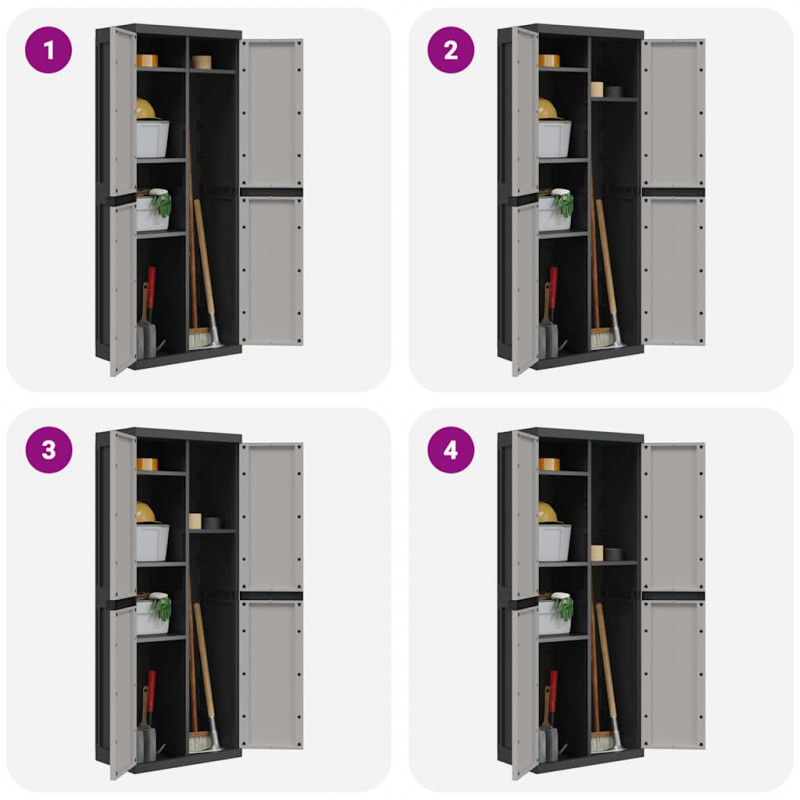 1

2

3

4