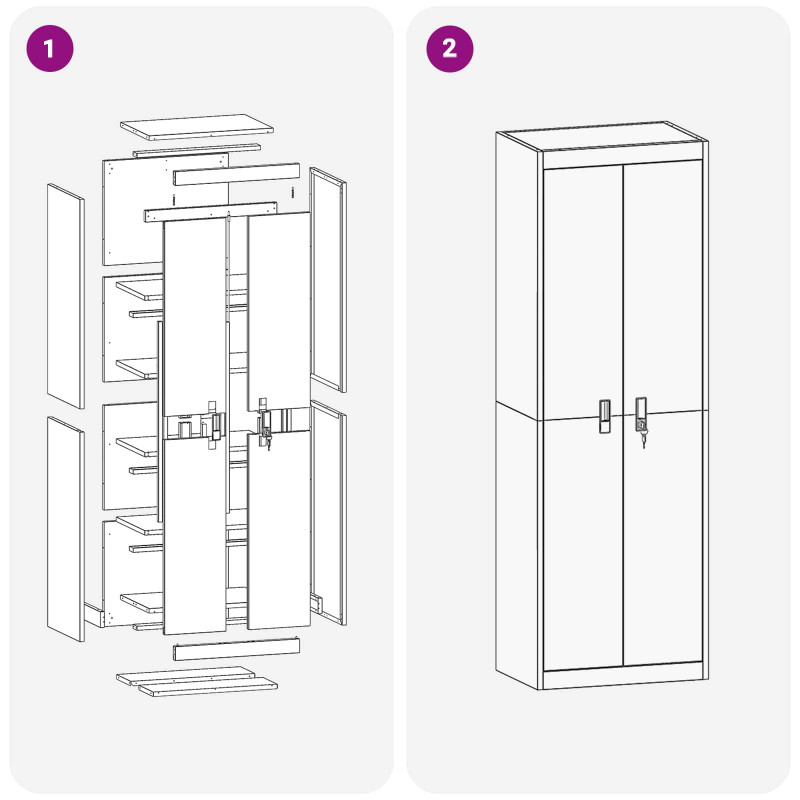 1

2