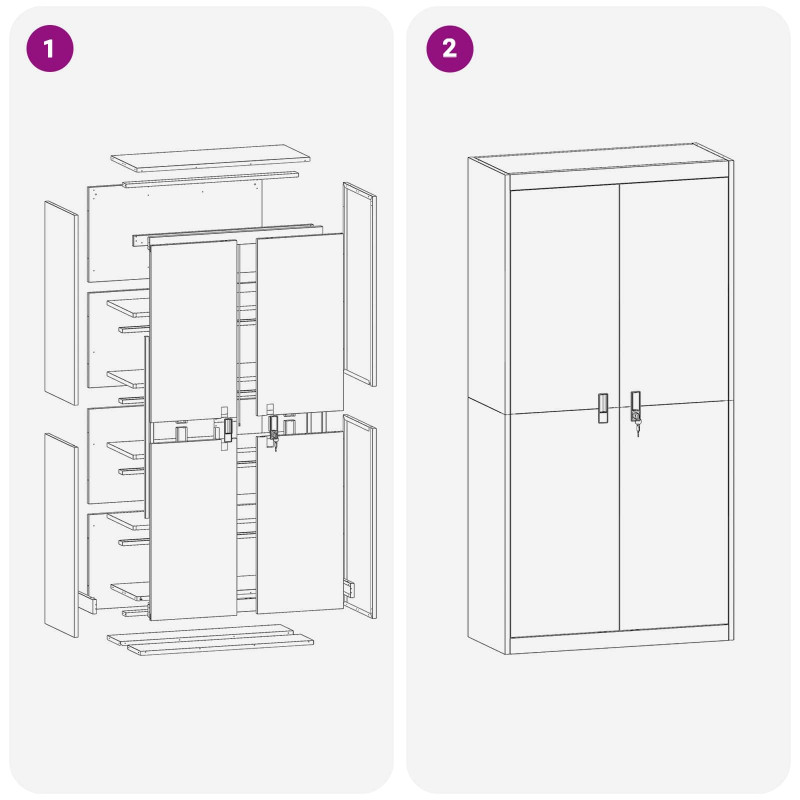 1

2