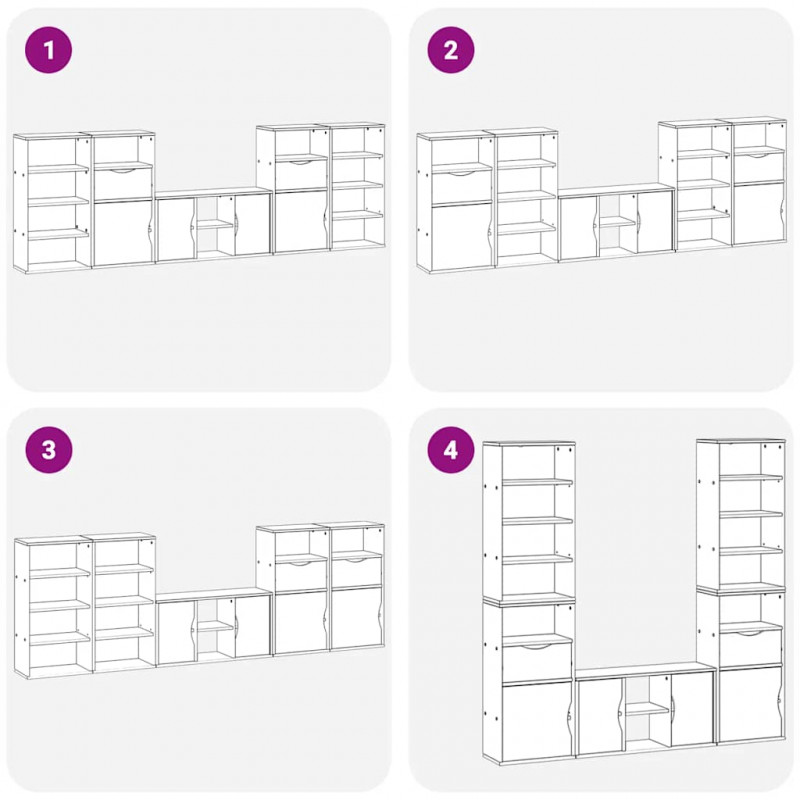 1

2

3

4