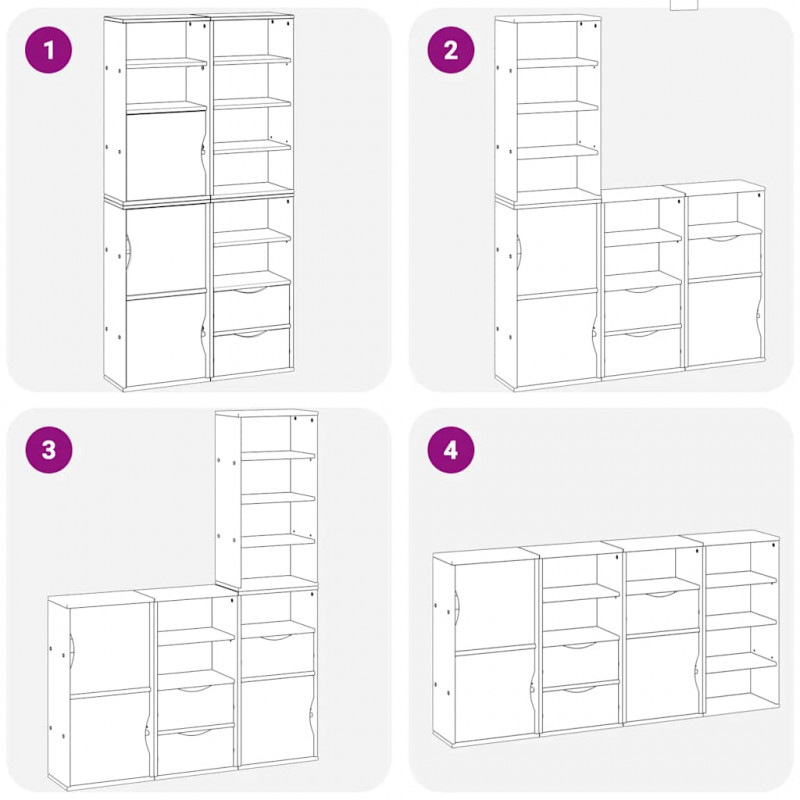 1

2

3

4